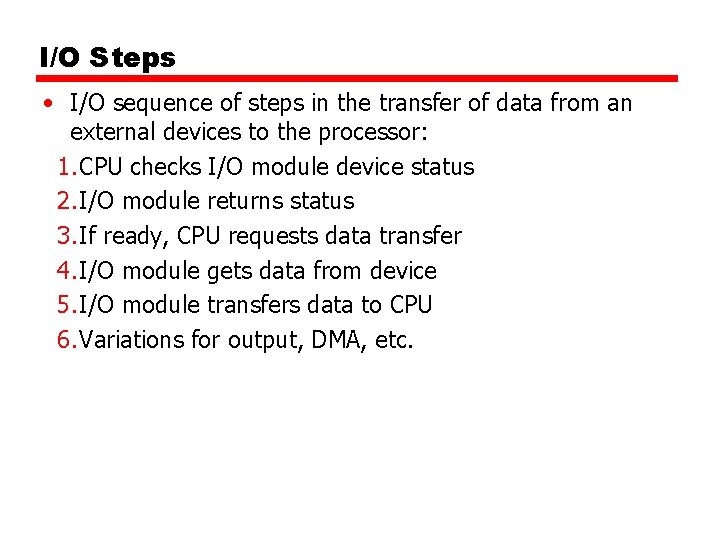 I/O Steps

• I/O sequence of steps in the transfer of data from an external devices to the processor:
1.CPU checks I/O module device status
2.I/O module returns status
3.If ready, CPU requests data transfer
4.I/O module gets data from device
5.I/O module transfers data to CPU
6.Variations for output, DMA, etc.