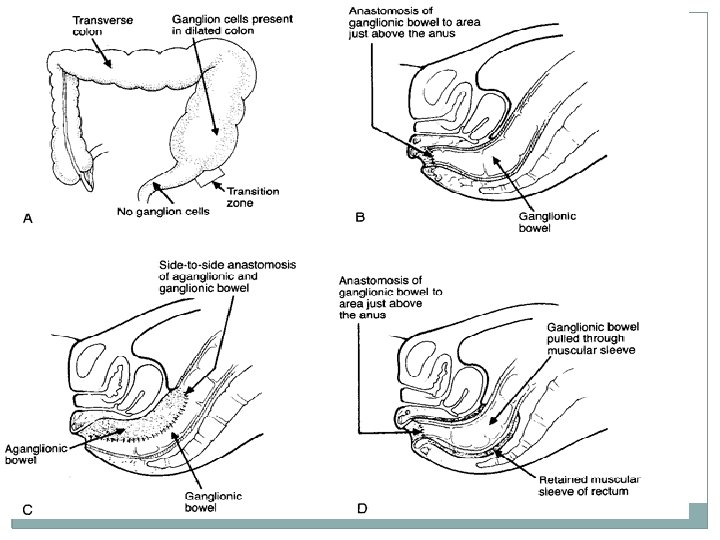 Transverse colon

Ganglion cells present in dilated colon

No ganglion cells

Transition zone

A

Anastomosis of ganglionic bowel to area just above the anus

Ganglionic bowel

B

Side-to-side anastomosis of aganglionic and ganglionic bowel

Aganglionic bowel

Ganglionic bowel

C

Anastomosis of ganglionic bowel to area just above the anus

Ganglionic bowel pulled through muscular sleeve

Retained muscular sleeve of rectum

D