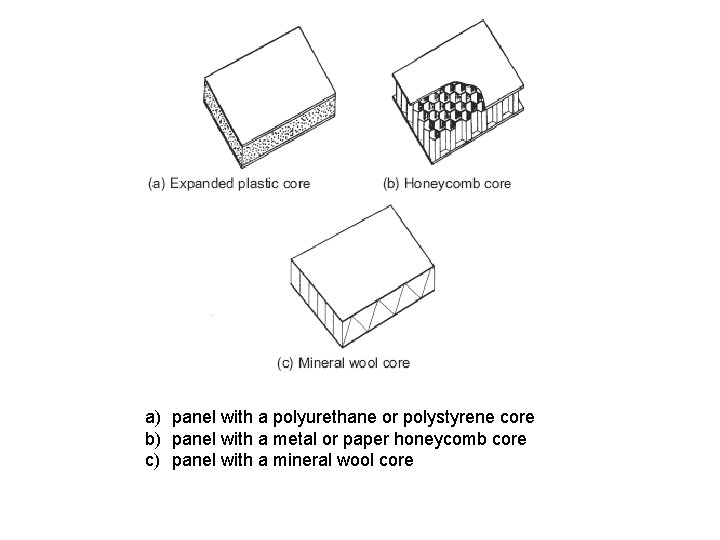 (a) Expanded plastic core

(b) Honeycomb core

(c) Mineral wool core

a) panel with a polyurethane or polystyrene core
b) panel with a metal or paper honeycomb core
c) panel with a mineral wool core