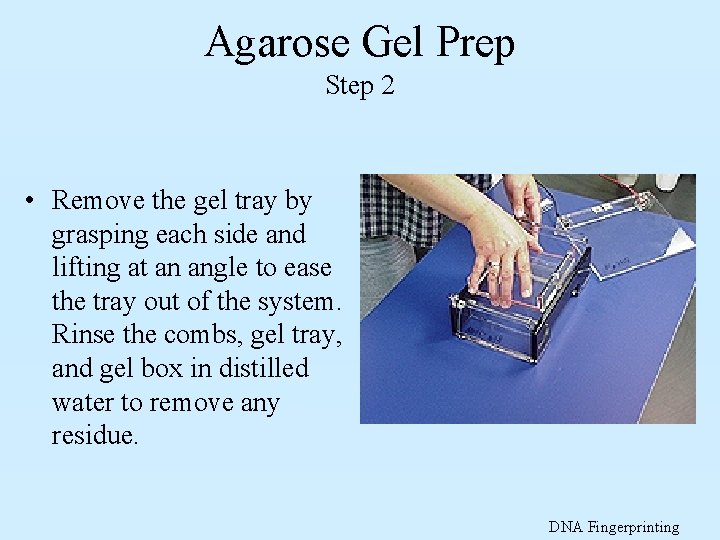 Agarose Gel Prep
Step 2

• Remove the gel tray by grasping each side and lifting at an angle to ease the tray out of the system. Rinse the combs, gel tray, and gel box in distilled water to remove any residue.

DNA Fingerprinting