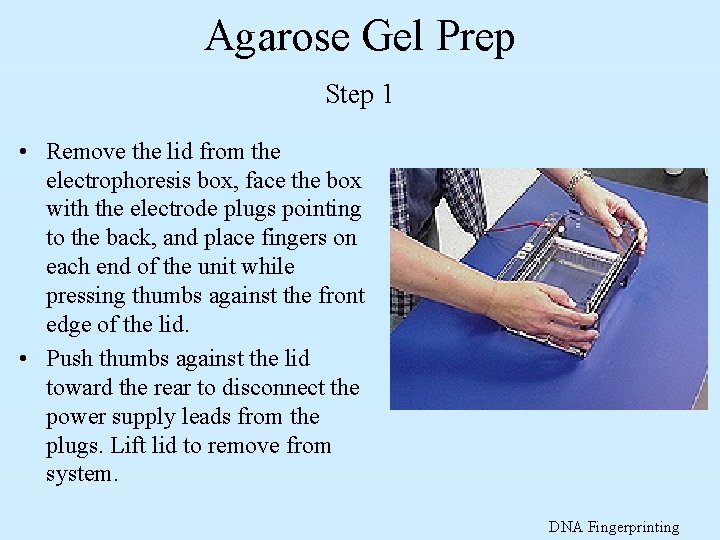 Agarose Gel Prep

Step 1

• Remove the lid from the electrophoresis box, face the box with the electrode plugs pointing to the back, and place fingers on each end of the unit while pressing thumbs against the front edge of the lid.

• Push thumbs against the lid toward the rear to disconnect the power supply leads from the plugs. Lift lid to remove from system.

DNA Fingerprinting