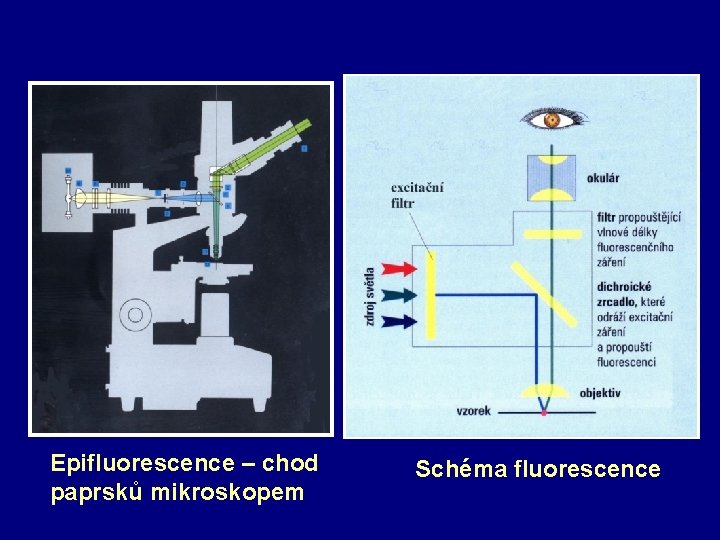 excitační filtr

zdroj světla

okulár

filtr propouštějící vlnové délky fluorescenčního záření

dichroické zrcadlo, které odráží excitační záření a propouští fluorescenci

objektiv

vzorek

Epifluorescence – chod paprsků mikroskopem

Schéma fluorescence