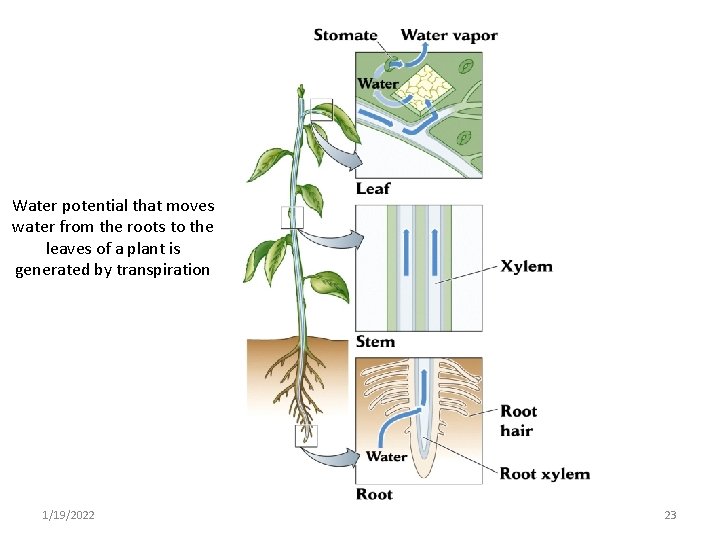 Water potential that moves water from the roots to the leaves of a plant is generated by transpiration

Stomate
Water vapor
Water
Leaf
Xylem
Stem
Root hair
Water
Root xylem
Root

1/19/2022

23