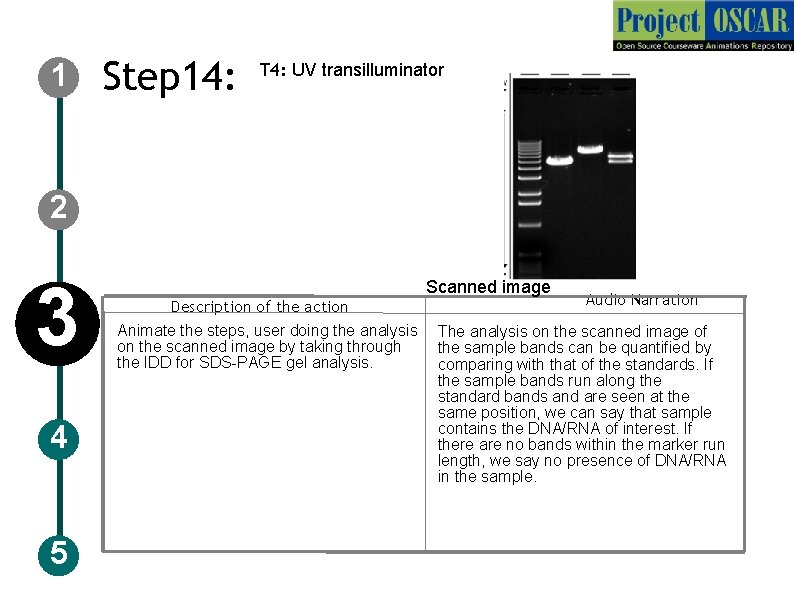 Project OSCAR
Open Source Courseware Animations Repository

1

Step14:

T4: UV transilluminator

2

Scanned image

3

| Description of the action | Audio Narration |
|---|---|
| Animate the steps, user doing the analysis on the scanned image by taking through the IDD for SDS-PAGE gel analysis. | The analysis on the scanned image of the sample bands can be quantified by comparing with that of the standards. If the sample bands run along the standard bands and are seen at the same position, we can say that sample contains the DNA/RNA of interest. If there are no bands within the marker run length, we say no presence of DNA/RNA in the sample. |

4

5