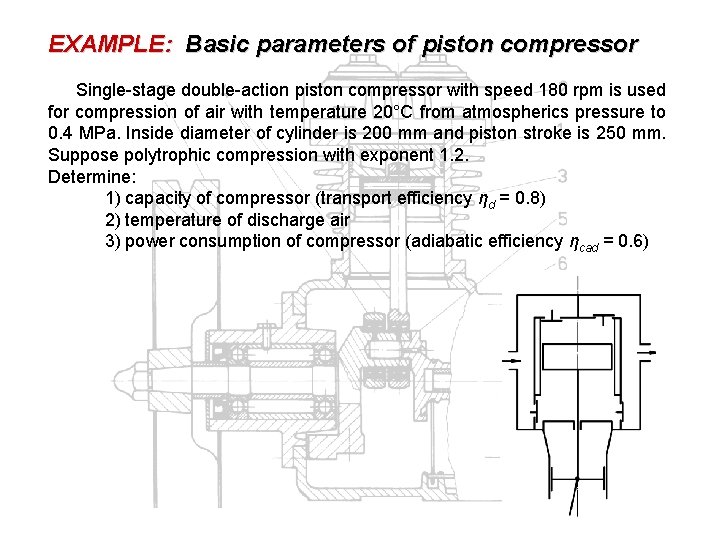 EXAMPLE: Basic parameters of piston compressor

Single-stage double-action piston compressor with speed 180 rpm is used for compression of air with temperature 20°C from atmospherics pressure to 0.4 MPa. Inside diameter of cylinder is 200 mm and piston stroke is 250 mm. Suppose polytrophic compression with exponent 1.2.
Determine:
1) capacity of compressor (transport efficiency $\eta_d$ = 0.8)
2) temperature of discharge air
3) power consumption of compressor (adiabatic efficiency $\eta_{cad}$ = 0.6)

3
5
6