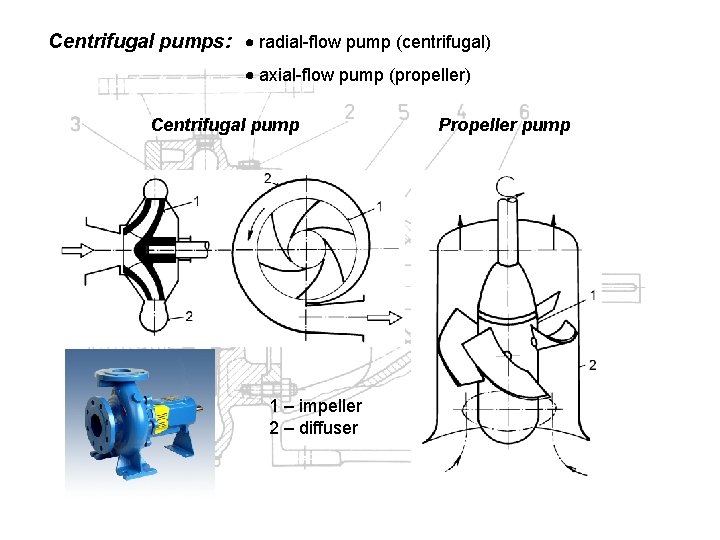 Centrifugal pumps: • radial-flow pump (centrifugal)

• axial-flow pump (propeller)

3 2 5 4 6

Centrifugal pump

Propeller pump

1

2

2

1

1

2

1 – impeller
2 – diffuser