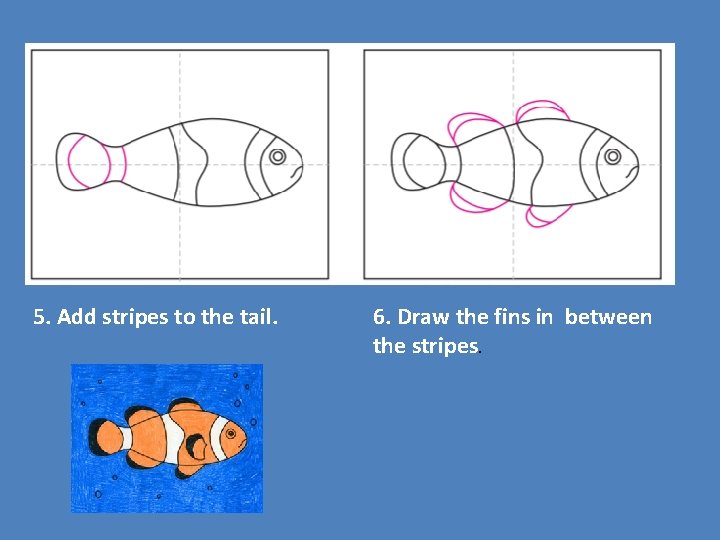 5. Add stripes to the tail.

6. Draw the fins in between the stripes.