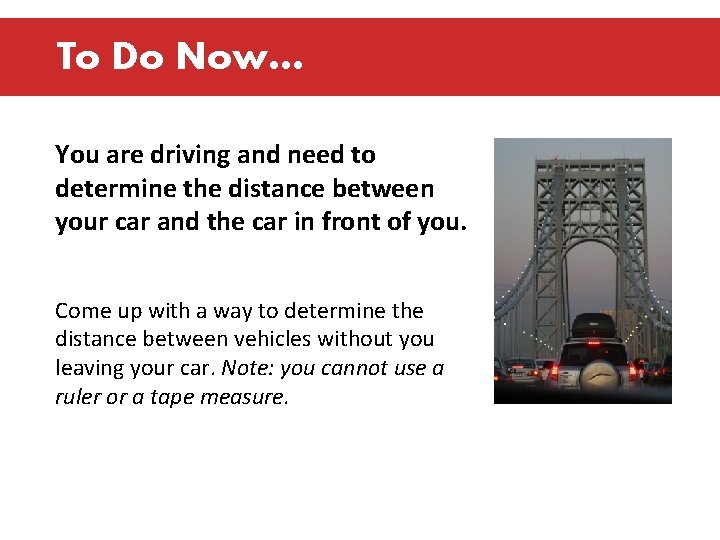 To Do Now…

You are driving and need to determine the distance between your car and the car in front of you.

Come up with a way to determine the distance between vehicles without you leaving your car. Note: you cannot use a ruler or a tape measure.