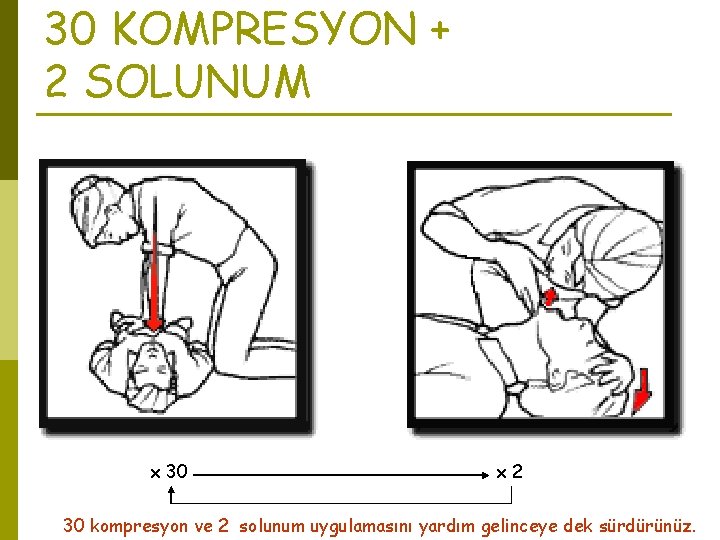 30 KOMPRESYON +
2 SOLUNUM

× 30

× 2

30 kompresyon ve 2 solunum uygulamasını yardım gelinceye dek sürdürünüz.