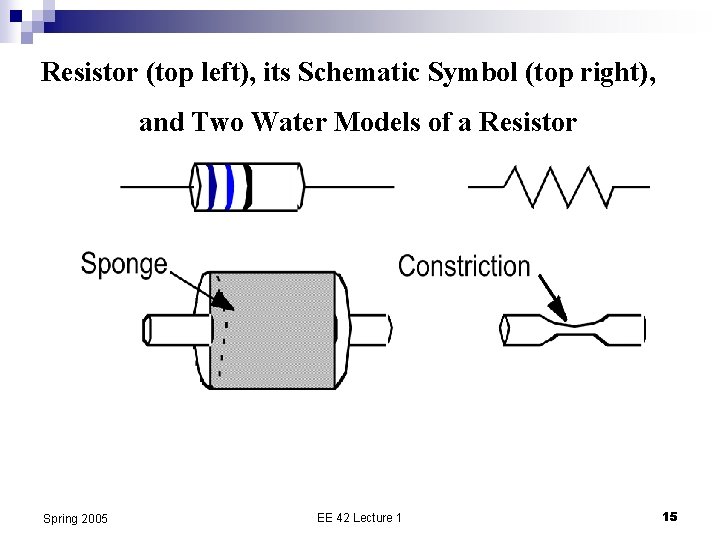 Resistor (top left), its Schematic Symbol (top right), and Two Water Models of a Resistor

Sponge

Constriction

Spring 2005

EE 42 Lecture 1

15