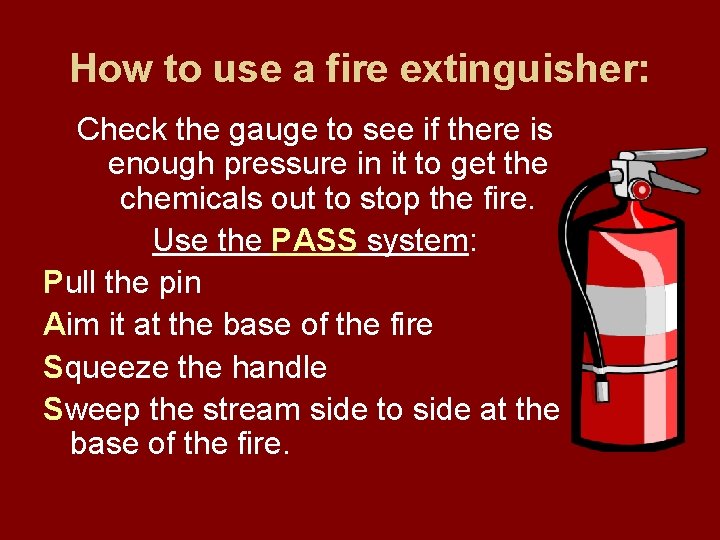 How to use a fire extinguisher:

Check the gauge to see if there is enough pressure in it to get the chemicals out to stop the fire.

Use the PASS system:

Pull the pin

Aim it at the base of the fire

Squeeze the handle

Sweep the stream side to side at the base of the fire.