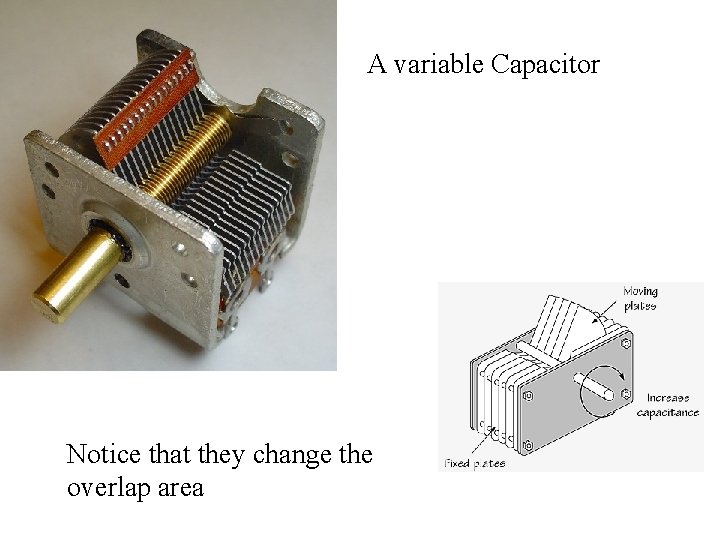 A variable Capacitor

Moving plates

Increase capacitance

Fixed plates

Notice that they change the overlap area