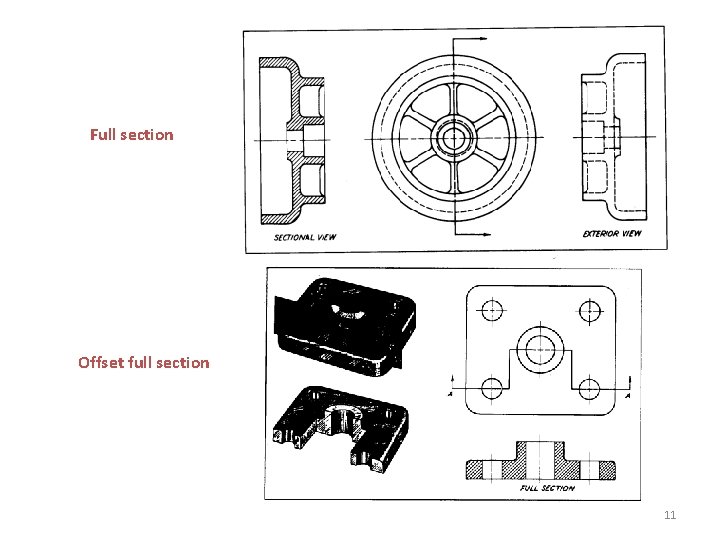 Full section

SECTIONAL VIEW

EXTERIOR VIEW

Offset full section

A

A

FULL SECTION

11