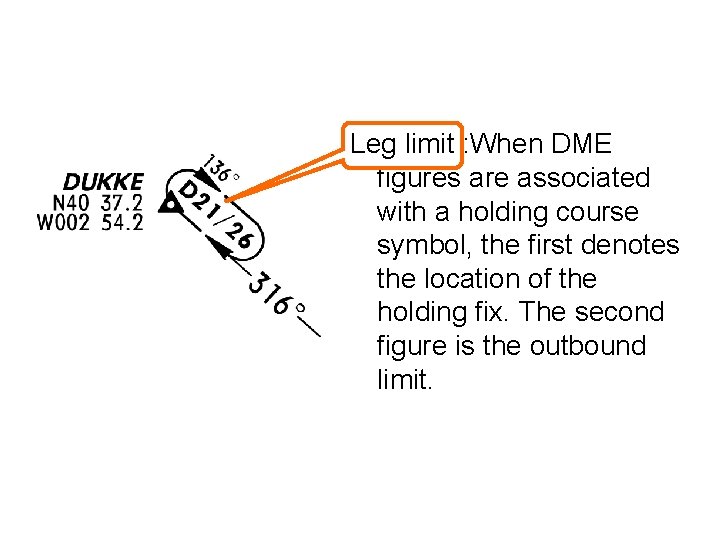 DUKKE
N40 37.2
W002 54.2

136°

D21/26

316°

Leg limit :When DME figures are associated with a holding course symbol, the first denotes the location of the holding fix. The second figure is the outbound limit.