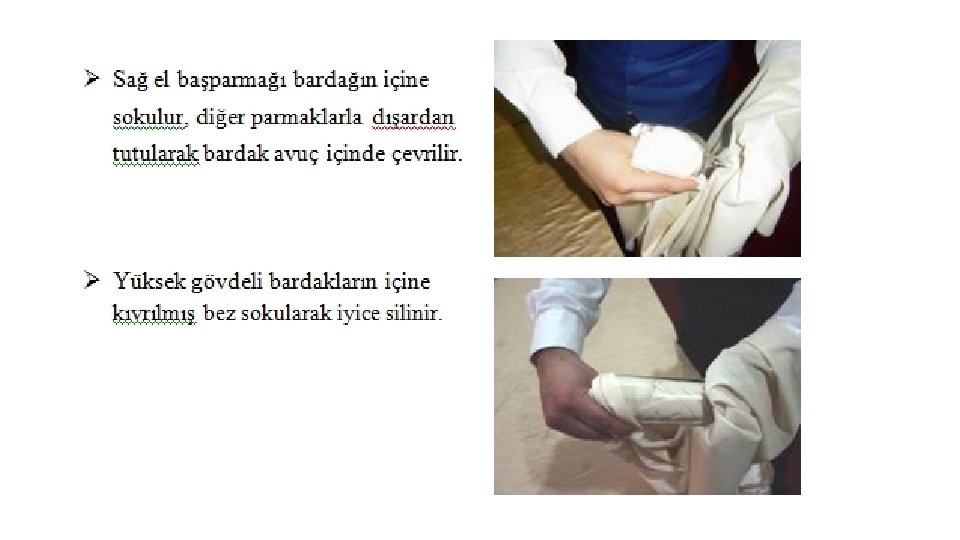 ➢ Sağ el başparmağı bardağın içine sokulur, diğer parmaklarla dışardan tutularak bardak avuç içinde çevrilir.

➢ Yüksek gövdeli bardakların içine kıvrılmış bez sokularak iyice silinir.