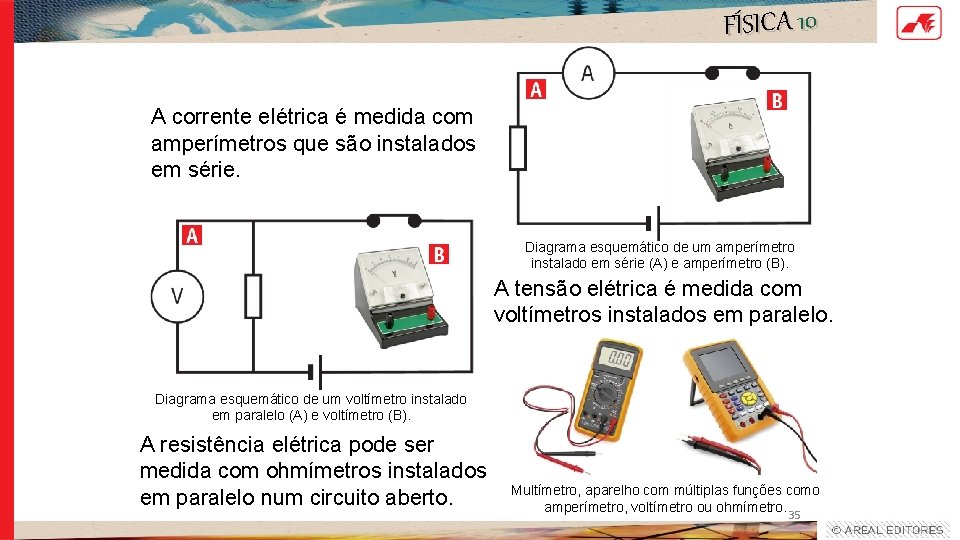 FÍSICA 10

A corrente elétrica é medida com amperímetros que são instalados em série.

A

A

B

Diagrama esquemático de um amperímetro instalado em série (A) e amperímetro (B).

A

V

B

A tensão elétrica é medida com voltímetros instalados em paralelo.

Diagrama esquemático de um voltímetro instalado em paralelo (A) e voltímetro (B).

A resistência elétrica pode ser medida com ohmímetros instalados em paralelo num circuito aberto.

Multímetro, aparelho com múltiplas funções como amperímetro, voltímetro ou ohmímetro.

35

© AREAL EDITORES