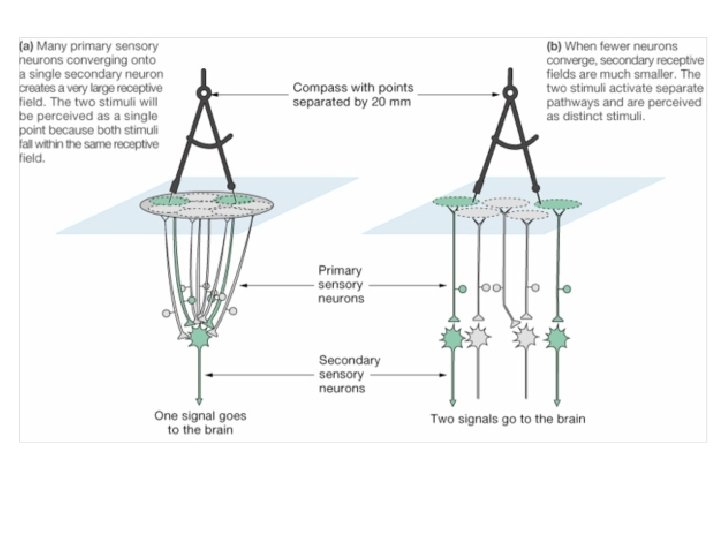 (a) Many primary sensory neurons converging onto a single secondary neuron creates a very large receptive field. The two stimuli will be perceived as a single point because both stimuli fall within the same receptive field.

Compass with points separated by 20 mm

(b) When fewer neurons converge, secondary receptive fields are much smaller. The two stimuli activate separate pathways and are perceived as distinct stimuli.

Primary sensory neurons

Secondary sensory neurons

One signal goes to the brain

Two signals go to the brain