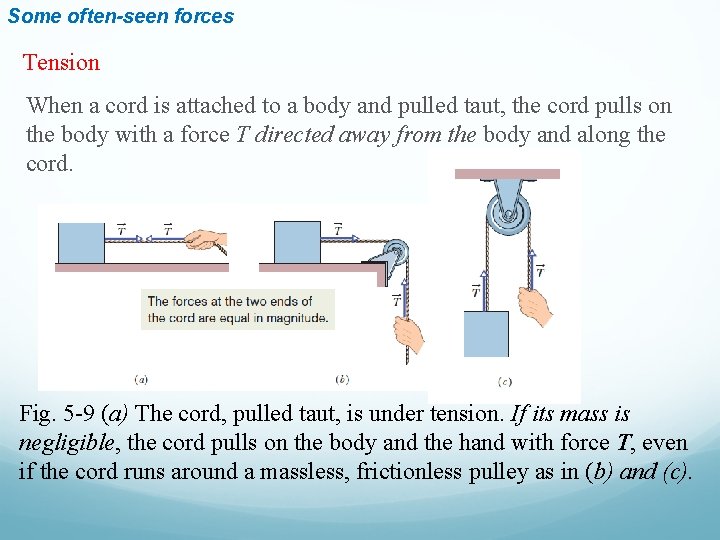 Some often-seen forces

Tension

When a cord is attached to a body and pulled taut, the cord pulls on the body with a force T directed away from the body and along the cord.

$\vec{T}$ $\vec{T}$

$\vec{T}$

$\vec{T}$

$\vec{T}$ $\vec{T}$

The forces at the two ends of the cord are equal in magnitude.

(a) (b) (c)

Fig. 5-9 (a) The cord, pulled taut, is under tension. If its mass is negligible, the cord pulls on the body and the hand with force T, even if the cord runs around a massless, frictionless pulley as in (b) and (c).