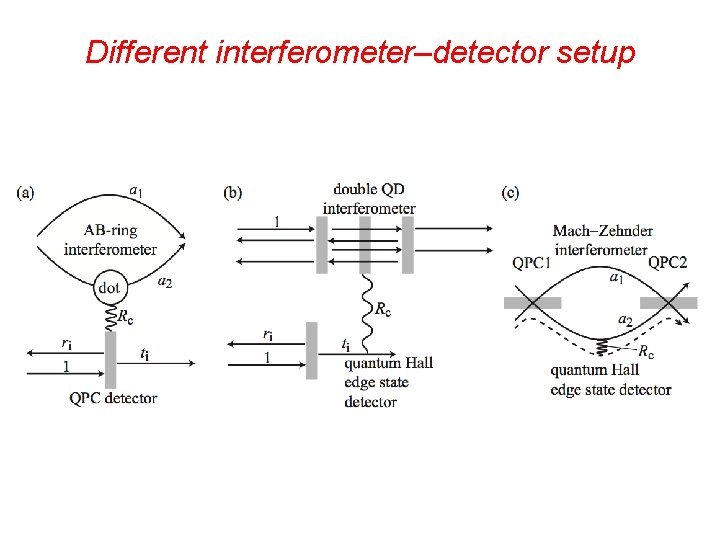 Different interferometer–detector setup

(a)

$a_1$

AB-ring interferometer

dot

$a_2$

$R_c$

$r_i$

1

$t_i$

QPC detector

(b)

double QD interferometer

1

$R_c$

$r_i$

1

$t_i$

quantum Hall edge state detector

(c)

Mach–Zehnder interferometer

QPC1

QPC2

$a_1$

$a_2$

$R_c$

quantum Hall edge state detector