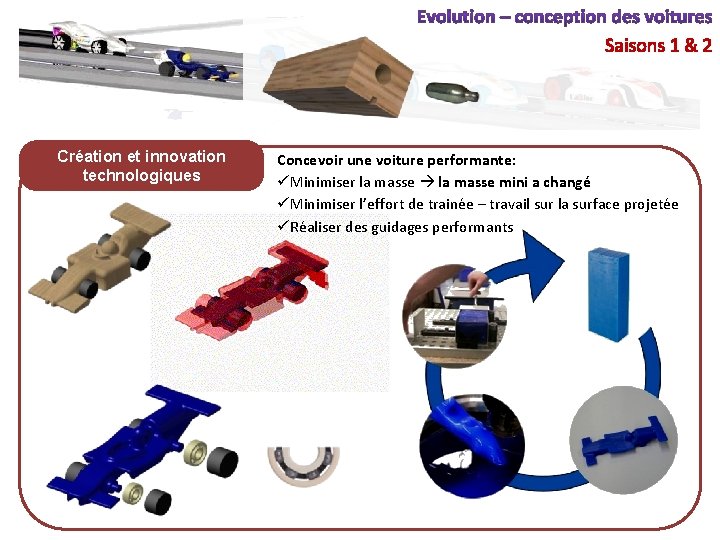 Evolution – conception des voitures

Saisons 1 & 2

Création et innovation technologiques

Concevoir une voiture performante:
✓Minimiser la masse → la masse mini a changé
✓Minimiser l'effort de trainée – travail sur la surface projetée
✓Réaliser des guidages performants