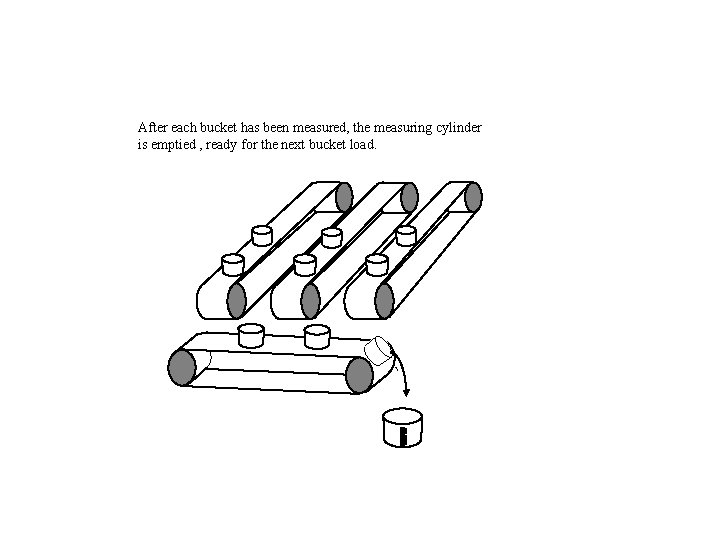 After each bucket has been measured, the measuring cylinder is emptied , ready for the next bucket load.