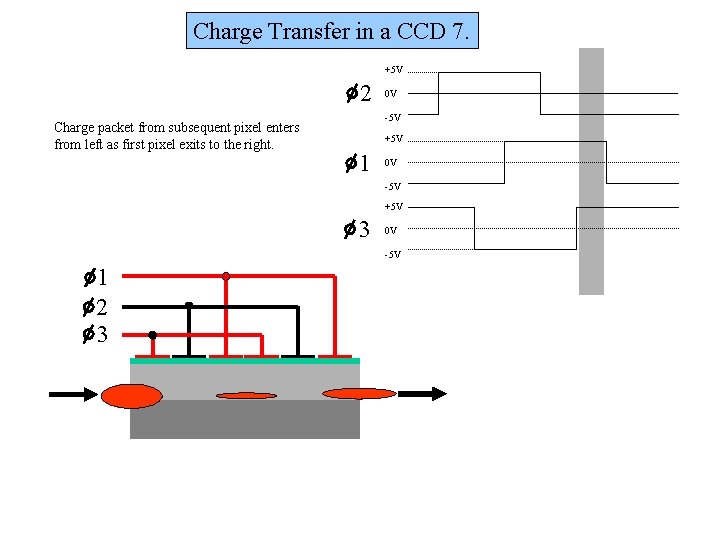 Charge Transfer in a CCD 7.

Charge packet from subsequent pixel enters from left as first pixel exits to the right.

$\phi 2$
+5V
0V
-5V

$\phi 1$
+5V
0V
-5V

$\phi 3$
+5V
0V
-5V

$\phi 1$
$\phi 2$
$\phi 3$