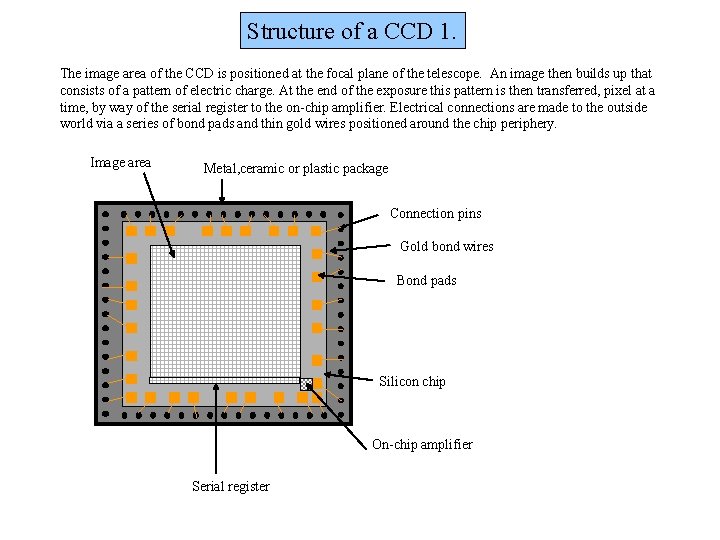 Structure of a CCD 1.

The image area of the CCD is positioned at the focal plane of the telescope. An image then builds up that consists of a pattern of electric charge. At the end of the exposure this pattern is then transferred, pixel at a time, by way of the serial register to the on-chip amplifier. Electrical connections are made to the outside world via a series of bond pads and thin gold wires positioned around the chip periphery.

Image area

Metal,ceramic or plastic package

Connection pins

Gold bond wires

Bond pads

Silicon chip

On-chip amplifier

Serial register