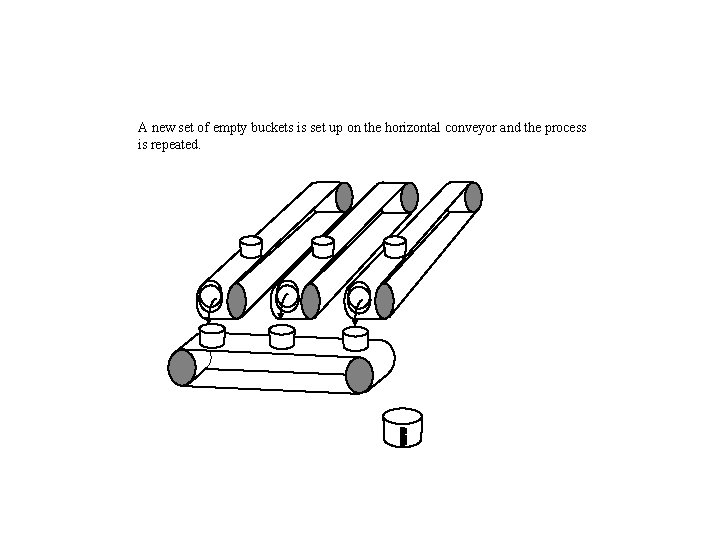 A new set of empty buckets is set up on the horizontal conveyor and the process is repeated.