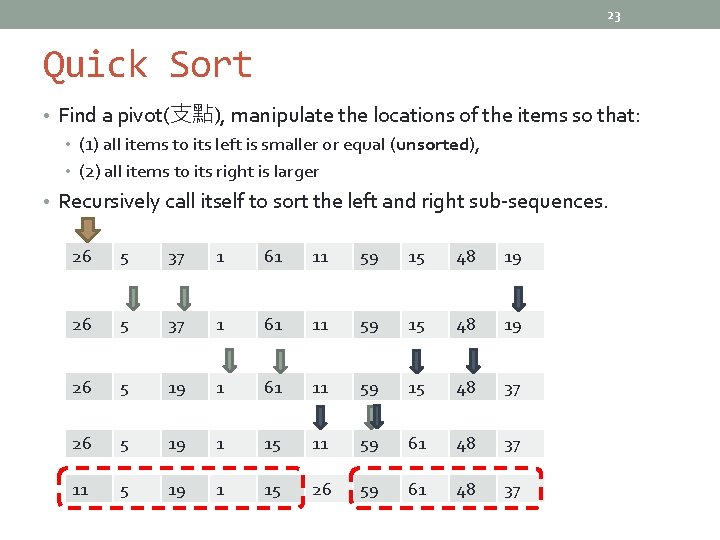 23

Quick Sort

• Find a pivot(支點), manipulate the locations of the items so that:
  • (1) all items to its left is smaller or equal (unsorted),
  • (2) all items to its right is larger
• Recursively call itself to sort the left and right sub-sequences.

| 26 | 5 | 37 | 1 | 61 | 11 | 59 | 15 | 48 | 19 |
|---|---|---|---|---|---|---|---|---|---|
| 26 | 5 | 37 | 1 | 61 | 11 | 59 | 15 | 48 | 19 |
| 26 | 5 | 19 | 1 | 61 | 11 | 59 | 15 | 48 | 37 |
| 26 | 5 | 19 | 1 | 15 | 11 | 59 | 61 | 48 | 37 |
| 11 | 5 | 19 | 1 | 15 | 26 | 59 | 61 | 48 | 37 |