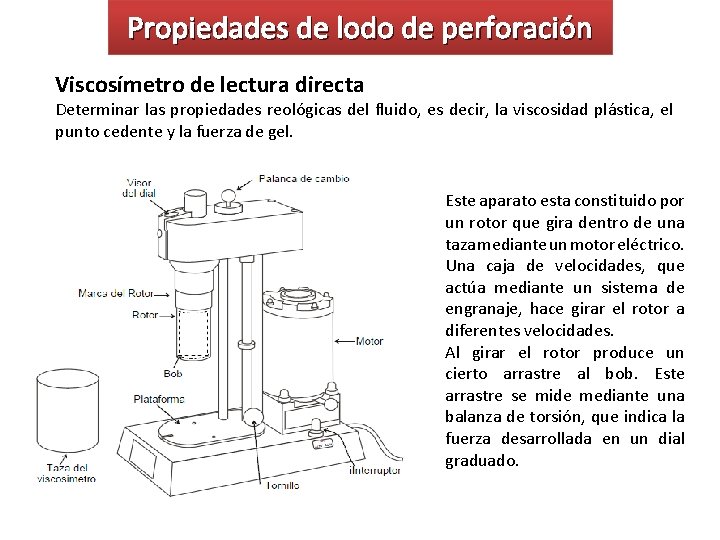 Propiedades de lodo de perforación

Viscosímetro de lectura directa
Determinar las propiedades reológicas del fluido, es decir, la viscosidad plástica, el punto cedente y la fuerza de gel.

Visor del dial
Palanca de cambio
Marca del Rotor
Rotor
Bob
Motor
Plataforma
Taza del viscosímetro
Tornillo
Interruptor

Este aparato esta constituido por un rotor que gira dentro de una taza mediante un motor eléctrico. Una caja de velocidades, que actúa mediante un sistema de engranaje, hace girar el rotor a diferentes velocidades.
Al girar el rotor produce un cierto arrastre al bob. Este arrastre se mide mediante una balanza de torsión, que indica la fuerza desarrollada en un dial graduado.