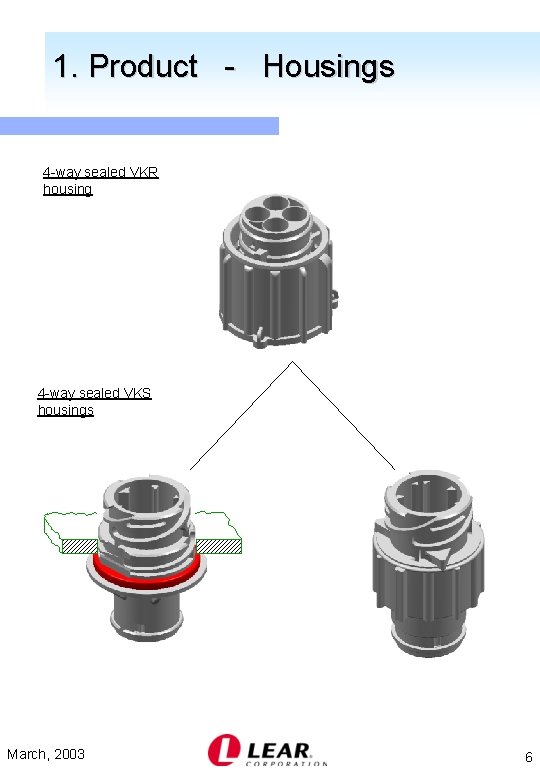 1. Product - Housings

4-way sealed VKR housing

4-way sealed VKS housings

March, 2003

LEAR CORPORATION

6