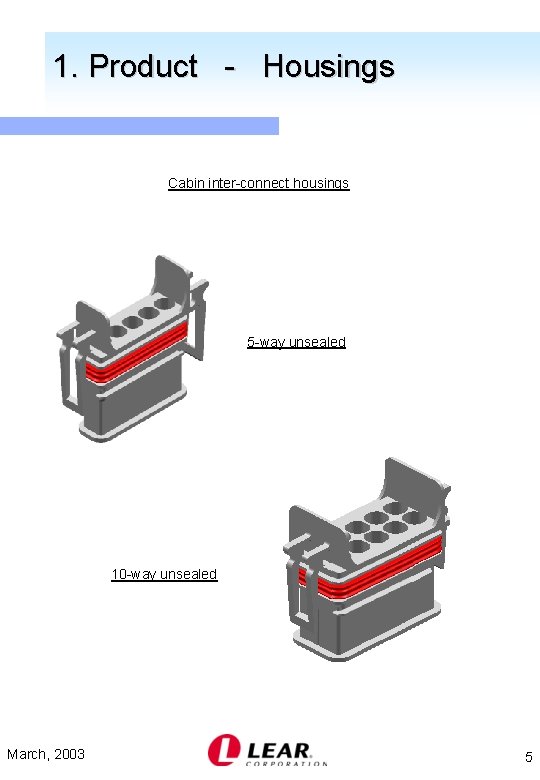 1. Product - Housings

Cabin inter-connect housings

5-way unsealed

10-way unsealed

March, 2003

LEAR CORPORATION

5