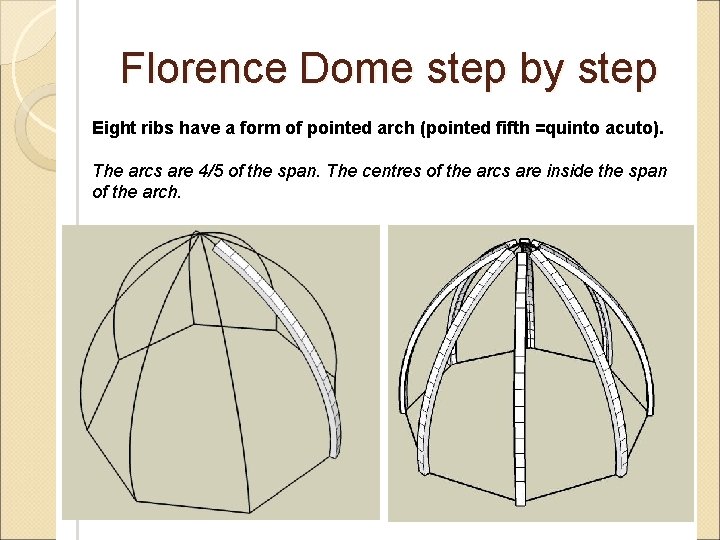 Florence Dome step by step

Eight ribs have a form of pointed arch (pointed fifth =quinto acuto).

The arcs are 4/5 of the span. The centres of the arcs are inside the span of the arch.