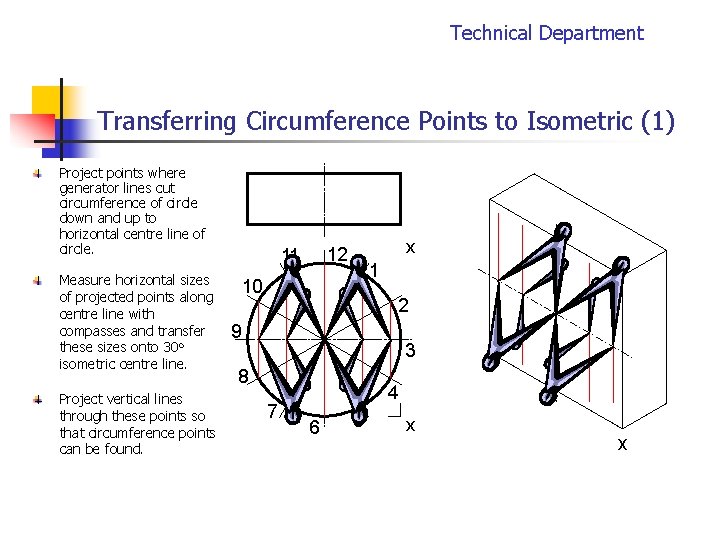 Technical Department

Transferring Circumference Points to Isometric (1)

Project points where generator lines cut circumference of circle down and up to horizontal centre line of circle.

Measure horizontal sizes of projected points along centre line with compasses and transfer these sizes onto 30° isometric centre line.

Project vertical lines through these points so that circumference points can be found.

x
11
12
1
10
2
9
3
8
4
7
6
x

x