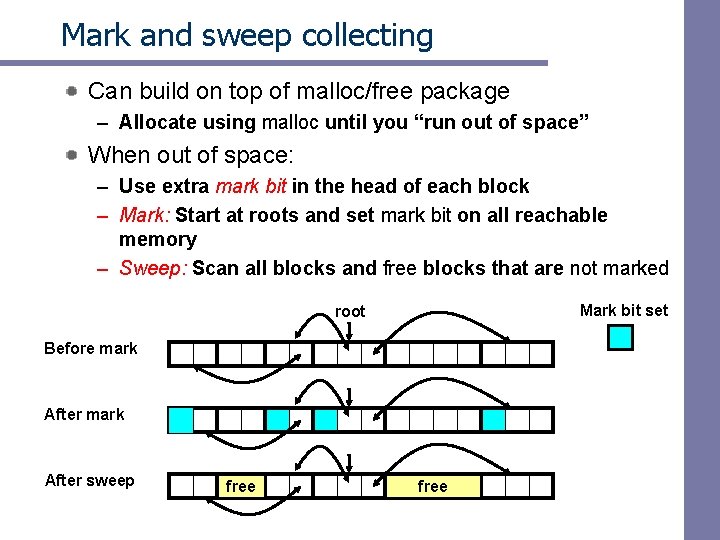 Mark and sweep collecting

Can build on top of malloc/free package

– Allocate using malloc until you “run out of space”

When out of space:

– Use extra mark bit in the head of each block

– Mark: Start at roots and set mark bit on all reachable memory

– Sweep: Scan all blocks and free blocks that are not marked

root

Mark bit set

Before mark

After mark

After sweep

free

free