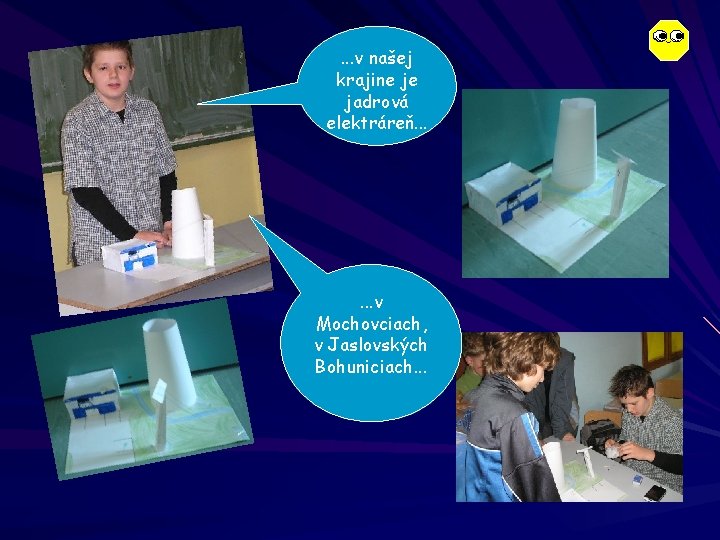 ...v našej krajine je jadrová elektráreň...

...v Mochovciach, v Jaslovských Bohuniciach...