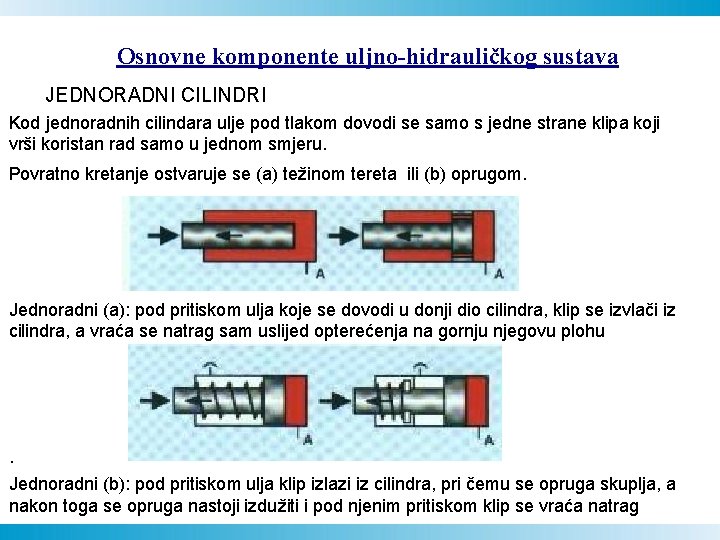 Osnovne komponente uljno-hidrauličkog sustava

JEDNORADNI CILINDRI

Kod jednoradnih cilindara ulje pod tlakom dovodi se samo s jedne strane klipa koji vrši koristan rad samo u jednom smjeru.

Povratno kretanje ostvaruje se (a) težinom tereta ili (b) oprugom.

A A

Jednoradni (a): pod pritiskom ulja koje se dovodi u donji dio cilindra, klip se izvlači iz cilindra, a vraća se natrag sam uslijed opterećenja na gornju njegovu plohu

A A

.

Jednoradni (b): pod pritiskom ulja klip izlazi iz cilindra, pri čemu se opruga skuplja, a nakon toga se opruga nastoji izdužiti i pod njenim pritiskom klip se vraća natrag