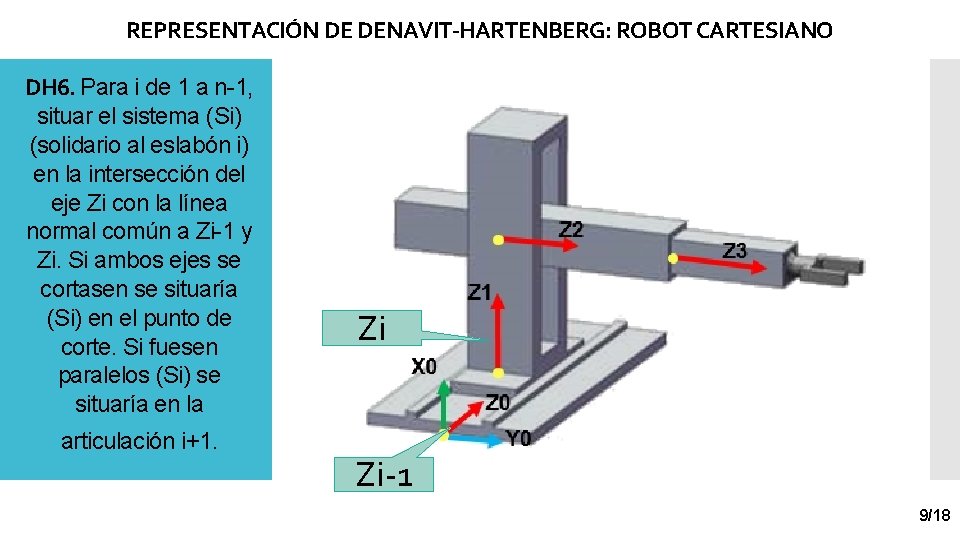 REPRESENTACIÓN DE DENAVIT-HARTENBERG: ROBOT CARTESIANO

DH6. Para i de 1 a n-1, situar el sistema (Si) (solidario al eslabón i) en la intersección del eje Zi con la línea normal común a Zi-1 y Zi. Si ambos ejes se cortasen se situaría (Si) en el punto de corte. Si fuesen paralelos (Si) se situaría en la articulación i+1.

Z2

Z3

Z1

Zi

X0

Z0

Y0

Zi-1

9/18