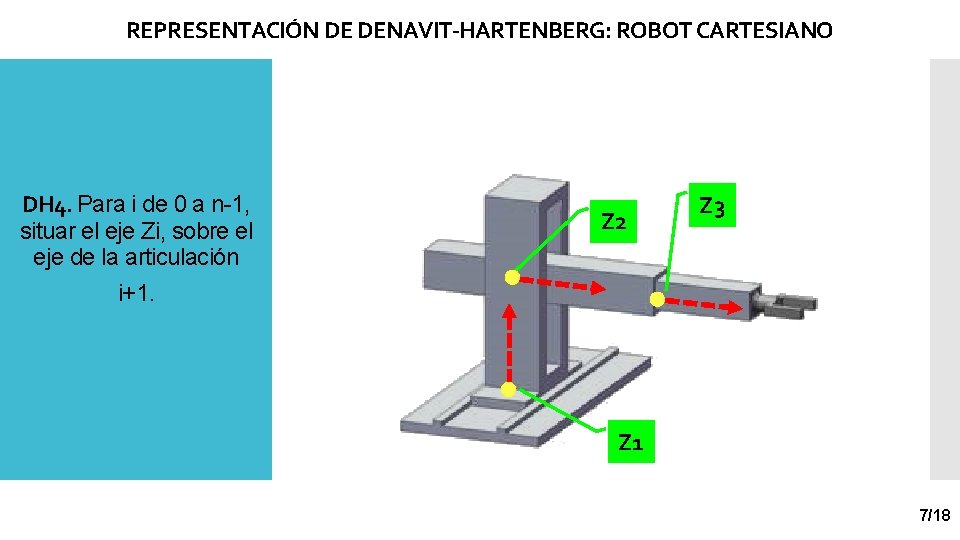 REPRESENTACIÓN DE DENAVIT-HARTENBERG: ROBOT CARTESIANO

DH4. Para i de 0 a n-1, situar el eje Zi, sobre el eje de la articulación i+1.

Z2

Z3

Z1

7/18