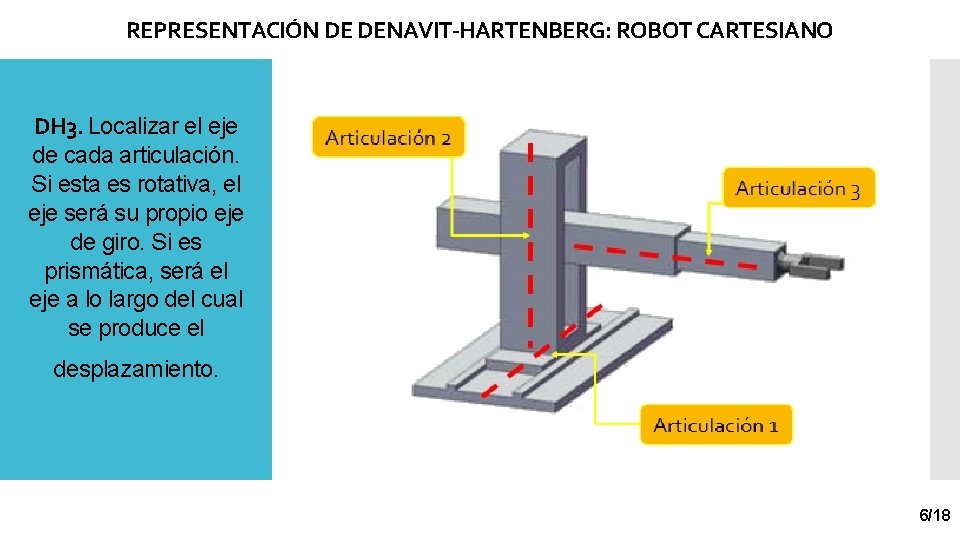 REPRESENTACIÓN DE DENAVIT-HARTENBERG: ROBOT CARTESIANO

DH3. Localizar el eje de cada articulación. Si esta es rotativa, el eje será su propio eje de giro. Si es prismática, será el eje a lo largo del cual se produce el desplazamiento.

Articulación 2

Articulación 3

Articulación 1

6/18