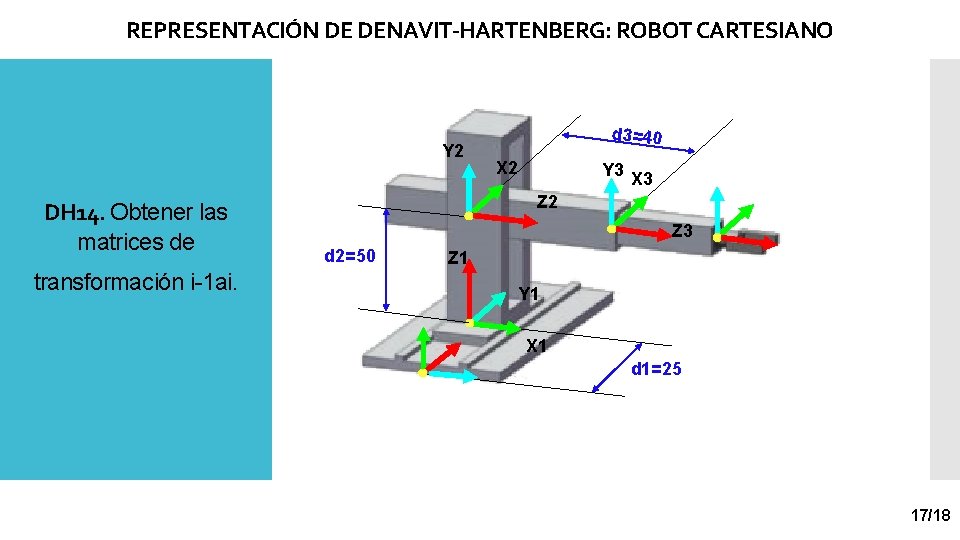 REPRESENTACIÓN DE DENAVIT-HARTENBERG: ROBOT CARTESIANO

DH14. Obtener las matrices de transformación i-1ai.

d3=40
Y2
X2
Y3
X3
Z2
Z3
d2=50
Z1
Y1
X1
d1=25

17/18