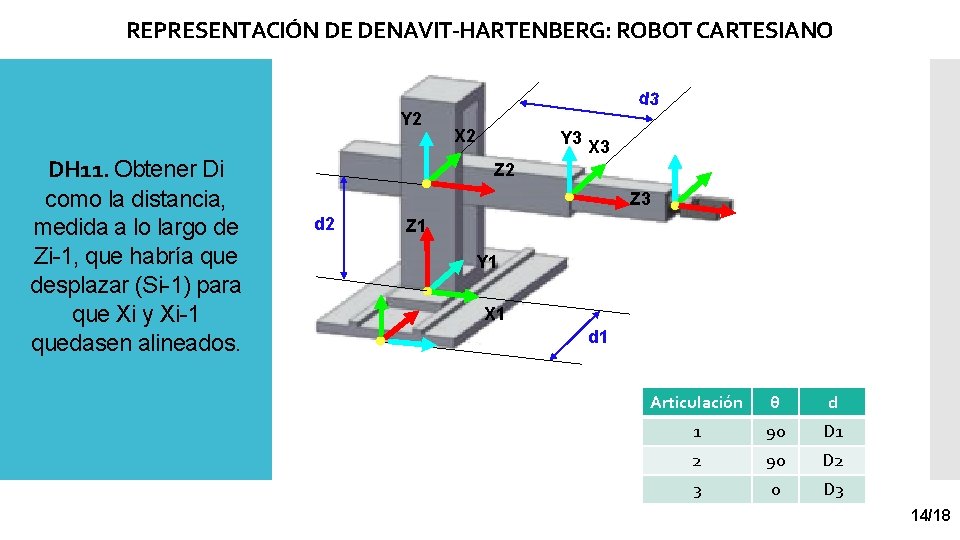 REPRESENTACIÓN DE DENAVIT-HARTENBERG: ROBOT CARTESIANO

DH11. Obtener Di como la distancia, medida a lo largo de Zi-1, que habría que desplazar (Si-1) para que Xi y Xi-1 quedasen alineados.

d3
Y2
X2
Y3
X3
Z2
Z3
d2
Z1
Y1
X1
d1

| Articulación | θ | d |
|---|---|---|
| 1 | 90 | D1 |
| 2 | 90 | D2 |
| 3 | 0 | D3 |

14/18