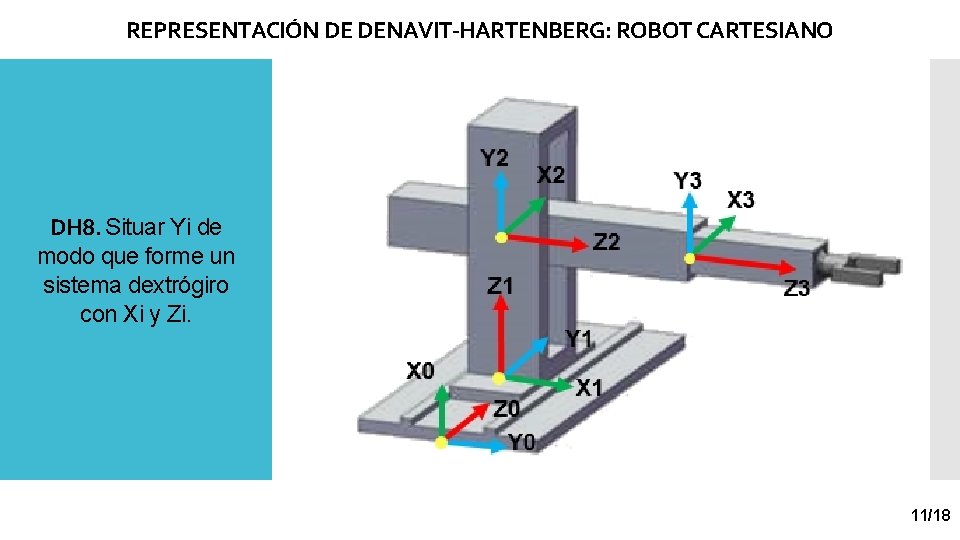 REPRESENTACIÓN DE DENAVIT-HARTENBERG: ROBOT CARTESIANO

DH8. Situar Yi de modo que forme un sistema dextrógiro con Xi y Zi.

Y2
X2
Z2
Y3
X3
Z3
Z1
Y1
X1
X0
Z0
Y0

11/18