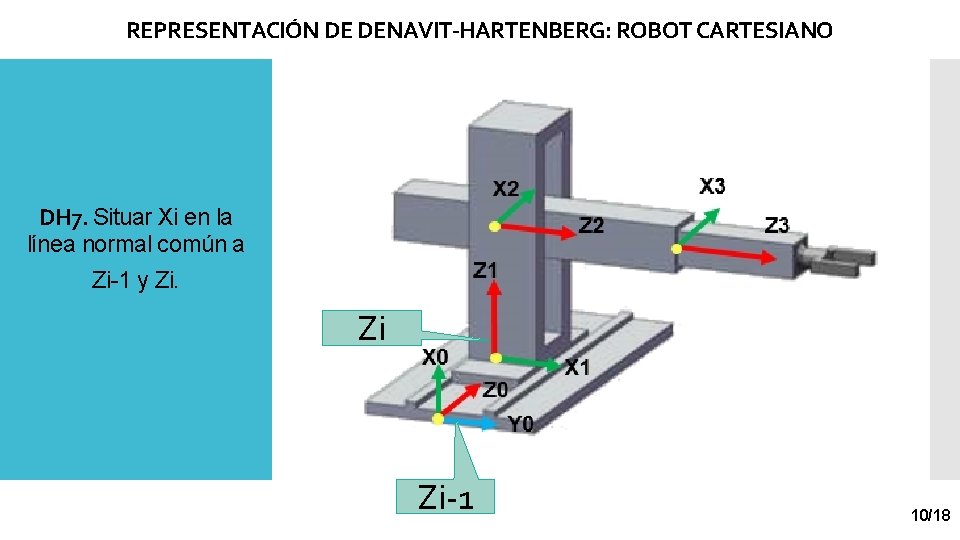 REPRESENTACIÓN DE DENAVIT-HARTENBERG: ROBOT CARTESIANO

DH7. Situar Xi en la línea normal común a Zi-1 y Zi.

X2
Z2
X3
Z3
Z1
Zi
X0
X1
Z0
Y0
Zi-1

10/18