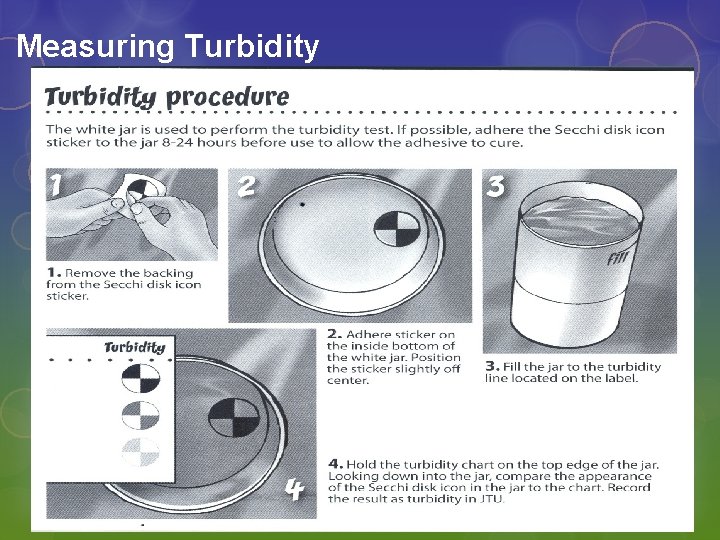 Measuring Turbidity

Turbidity procedure

The white jar is used to perform the turbidity test. If possible, adhere the Secchi disk icon sticker to the jar 8-24 hours before use to allow the adhesive to cure.

1

1. Remove the backing from the Secchi disk icon sticker.

2

2. Adhere sticker on the inside bottom of the white jar. Position the sticker slightly off center.

3

Fill

3. Fill the jar to the turbidity line located on the label.

Turbidity

4

4. Hold the turbidity chart on the top edge of the jar. Looking down into the jar, compare the appearance of the Secchi disk icon in the jar to the chart. Record the result as turbidity in JTU.