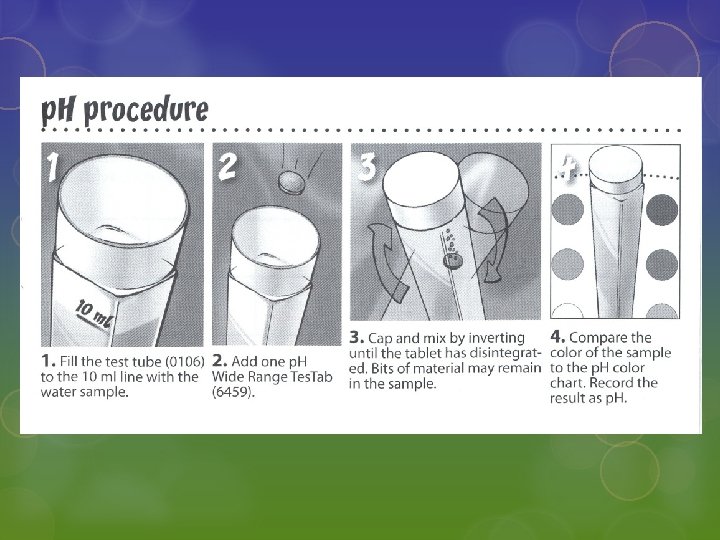 pH procedure

1

10 ml

1. Fill the test tube (0106) to the 10 ml line with the water sample.

2

2. Add one pH Wide Range TesTab (6459).

3

3. Cap and mix by inverting until the tablet has disintegrated. Bits of material may remain in the sample.

4

4. Compare the color of the sample to the pH color chart. Record the result as pH.