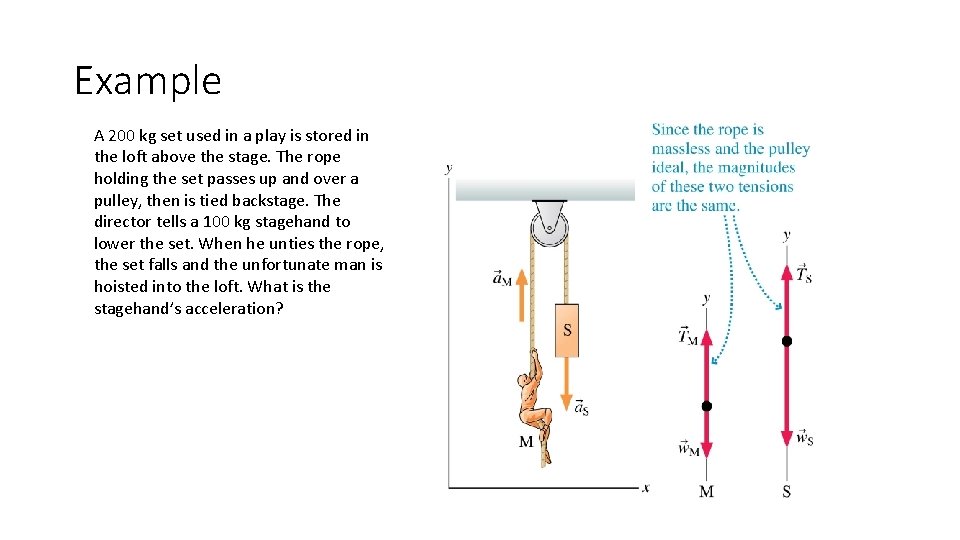 Example

A 200 kg set used in a play is stored in the loft above the stage. The rope holding the set passes up and over a pulley, then is tied backstage. The director tells a 100 kg stagehand to lower the set. When he unties the rope, the set falls and the unfortunate man is hoisted into the loft. What is the stagehand's acceleration?

Since the rope is massless and the pulley ideal, the magnitudes of these two tensions are the same.

$y$

$\vec{a}_M$

S

$\vec{a}_S$

M

$x$

$y$

$\vec{T}_M$

$\vec{w}_M$

M

$y$

$\vec{T}_S$

$\vec{w}_S$

S