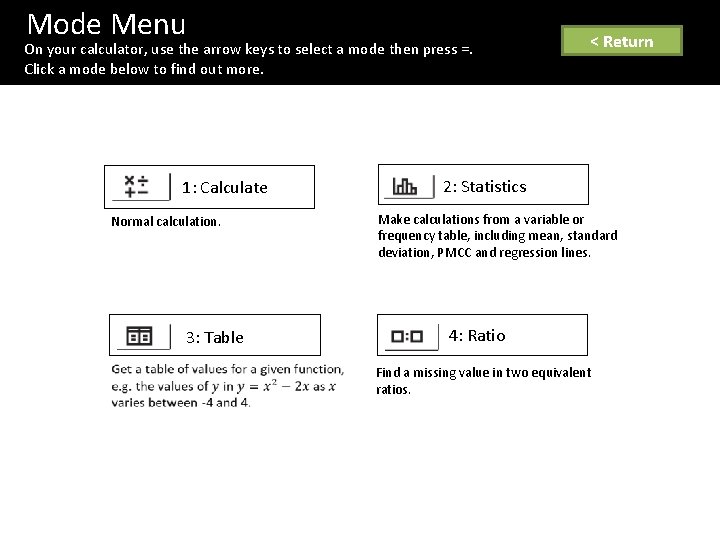 Mode Menu
On your calculator, use the arrow keys to select a mode then press =.
Click a mode below to find out more.

< Return

1: Calculate

Normal calculation.

2: Statistics

Make calculations from a variable or frequency table, including mean, standard deviation, PMCC and regression lines.

3: Table

Get a table of values for a given function, e.g. the values of $y$ in $y = x^2 - 2x$ as $x$ varies between -4 and 4.

4: Ratio

Find a missing value in two equivalent ratios.