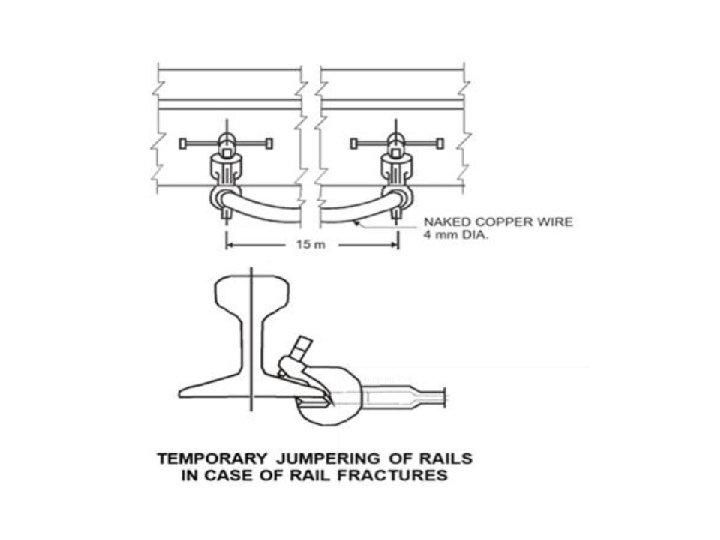 NAKED COPPER WIRE
4 mm DIA.

15 m

TEMPORARY JUMPERING OF RAILS
IN CASE OF RAIL FRACTURES