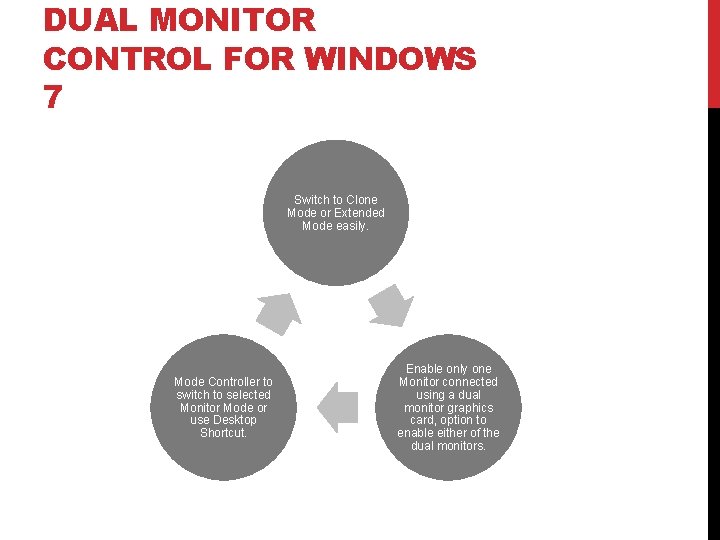 DUAL MONITOR CONTROL FOR WINDOWS 7

Switch to Clone Mode or Extended Mode easily.

Enable only one Monitor connected using a dual monitor graphics card, option to enable either of the dual monitors.

Mode Controller to switch to selected Monitor Mode or use Desktop Shortcut.